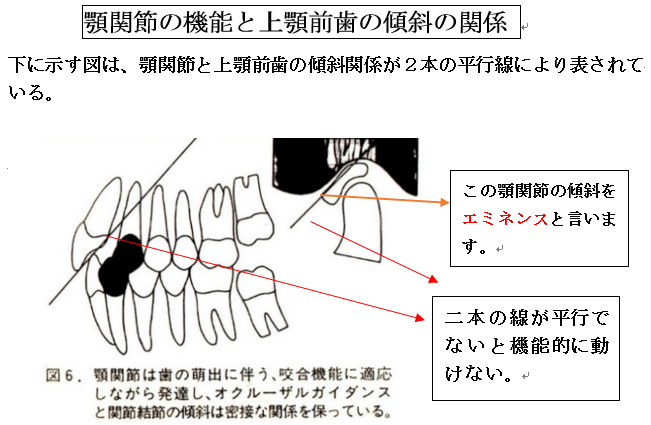 顎関節の機能と上顎前歯の傾斜の関係

下に示す図は、顎関節と上顎前歯の傾斜関係が２本の平行線により表されている。

この顎関節の傾斜をエミネンスと言います。

二本の線が平行でないと機能的に動けない。

図６．顎関節は歯の萌出に伴う、咬合機能に適応しながら発達し、オクルーザルガイダンスと関節結節の傾斜は密接な関係を保っている。